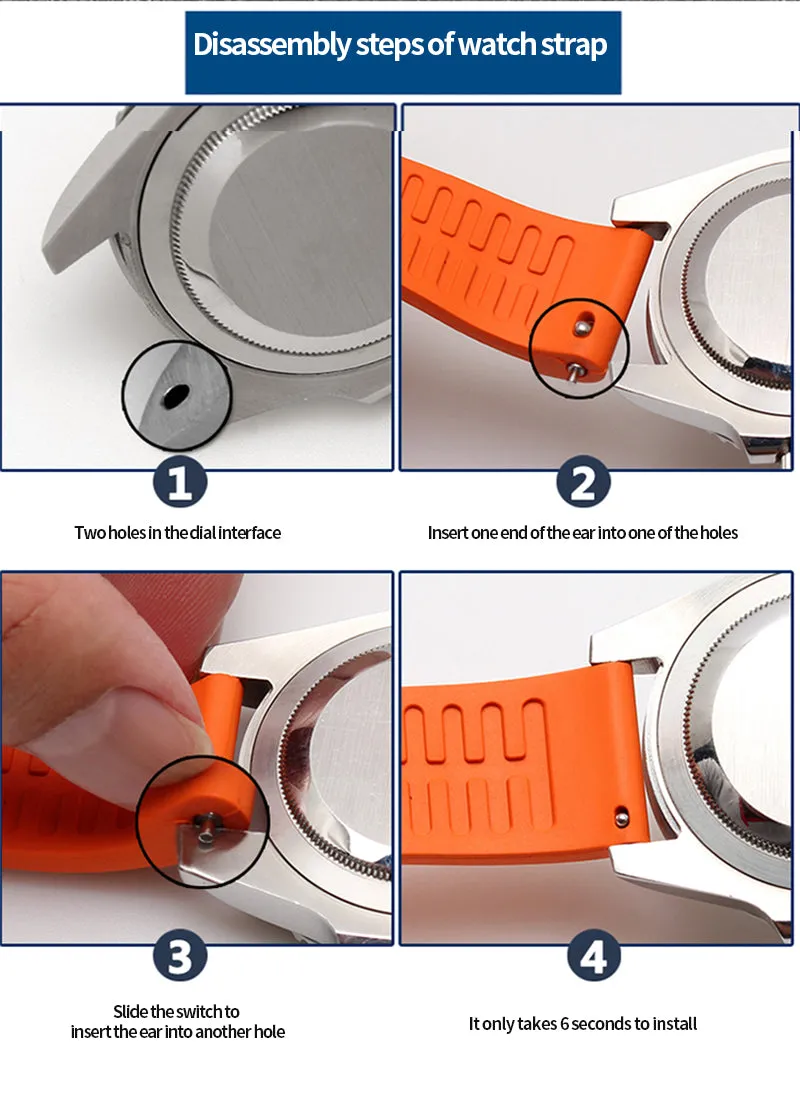 Disassembly steps of watch strap

1

Two holes in the dial interface

2

Insert one end of the ear into one of the holes

3

Slide the switch to insert the ear into another hole

4

It only takes 6 seconds to install