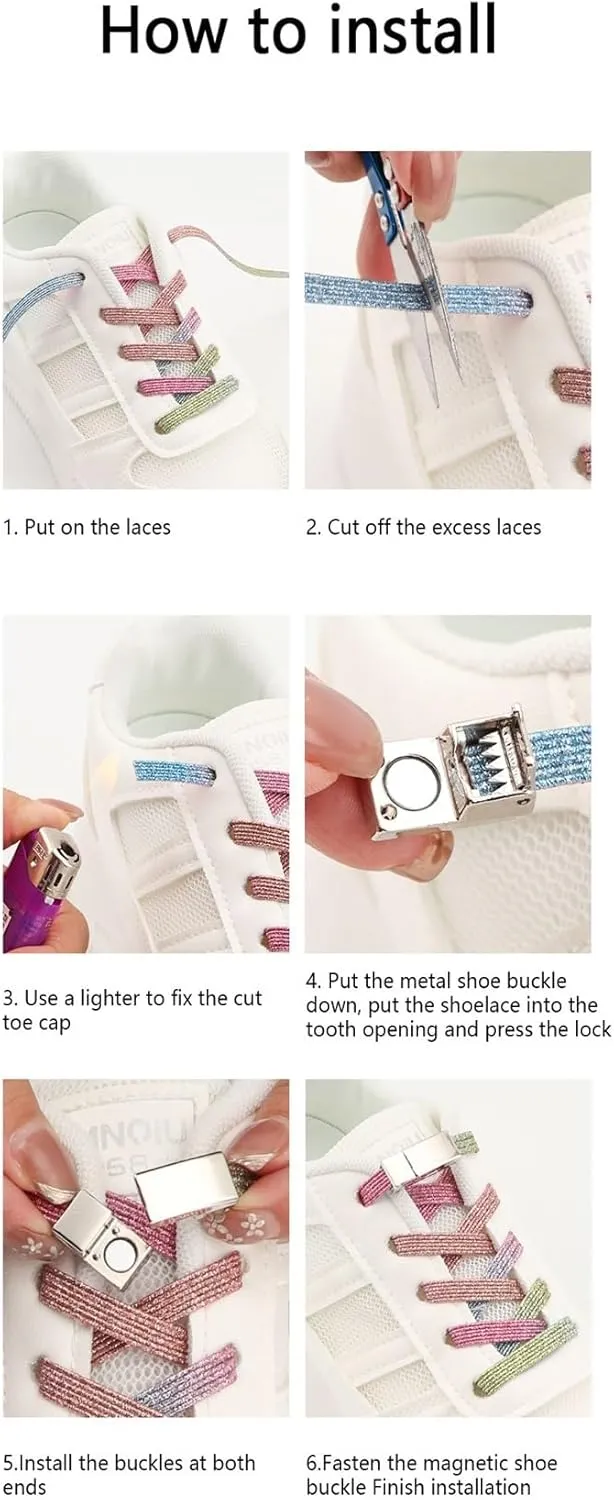 How to install

1. Put on the laces

2. Cut off the excess laces

3. Use a lighter to fix the cut toe cap

4. Put the metal shoe buckle down, put the shoelace into the tooth opening and press the lock

5.Install the buckles at both ends

6.Fasten the magnetic shoe buckle Finish installation