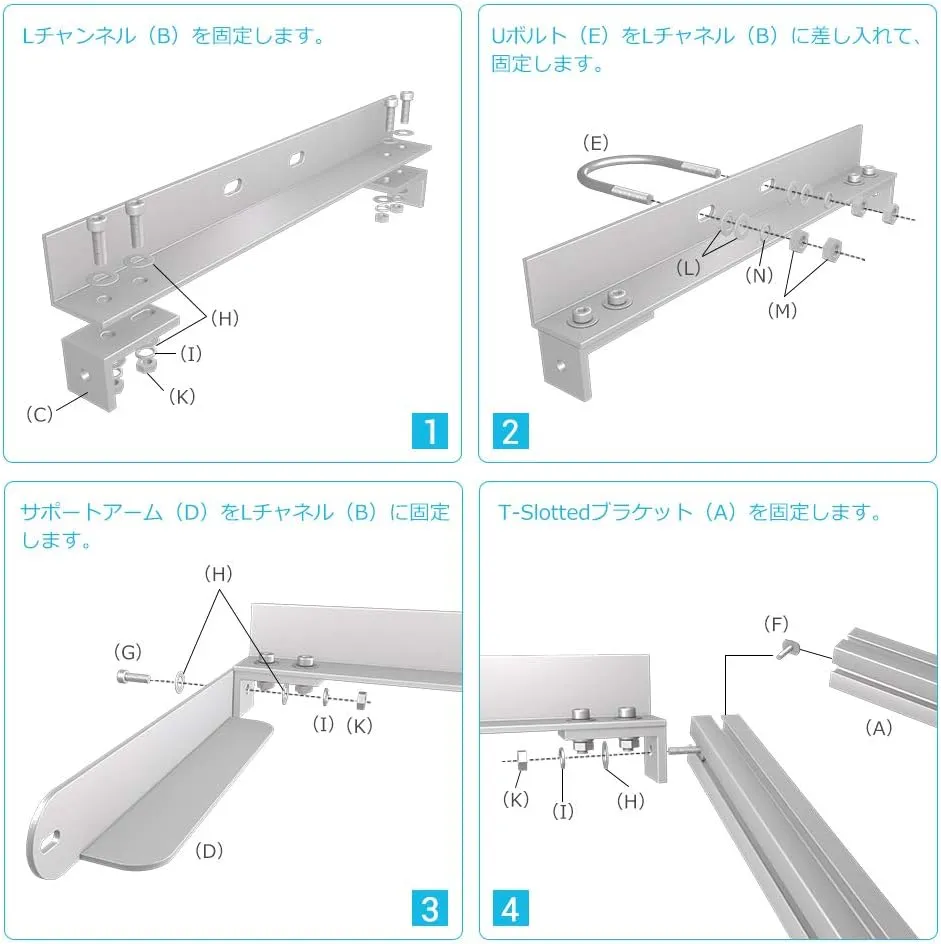 Lチャンネル（B）を固定します。

(H)
(I)
(K)
(C)

1

Uボルト（E）をLチャネル（B）に差し入れて、固定します。

(E)
(L)
(N)
(M)

2

サポートアーム（D）をLチャネル（B）に固定します。

(H)
(G)
(I)
(K)
(D)

3

T-Slottedブラケット（A）を固定します。

(F)
(A)
(K)
(I)
(H)

4